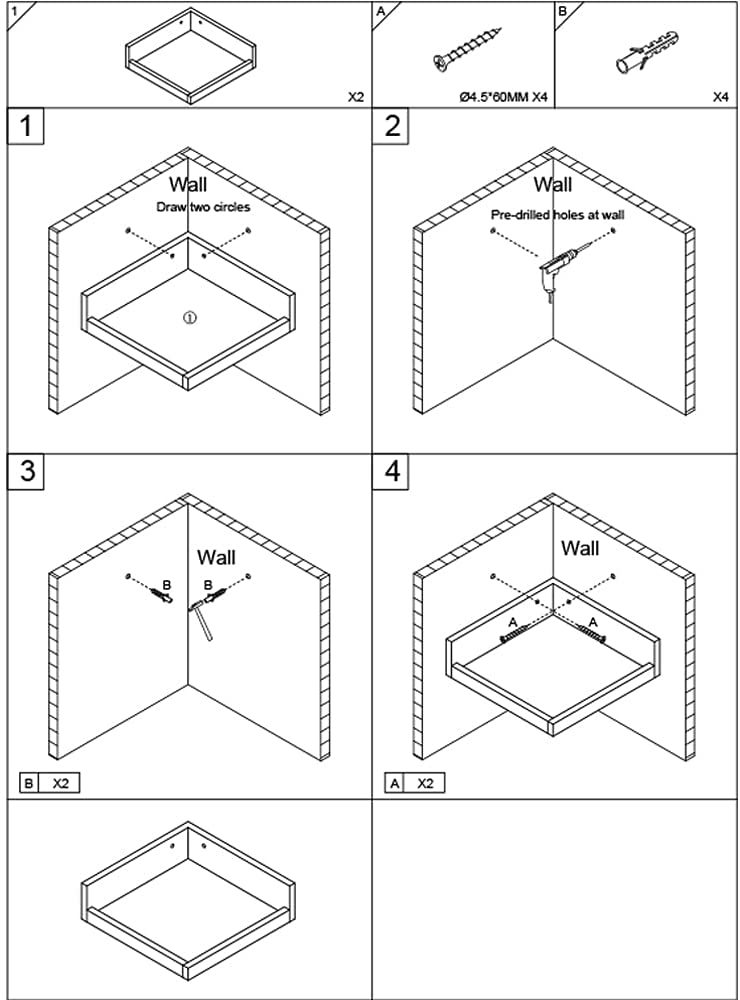 1

X2

A

Ø4.5*60MM X4

B

X4

1

Wall

Draw two circles

①

2

Wall

Pre-drilled holes at wall

3

Wall

B

B

B X2

4

Wall

A

A

A X2