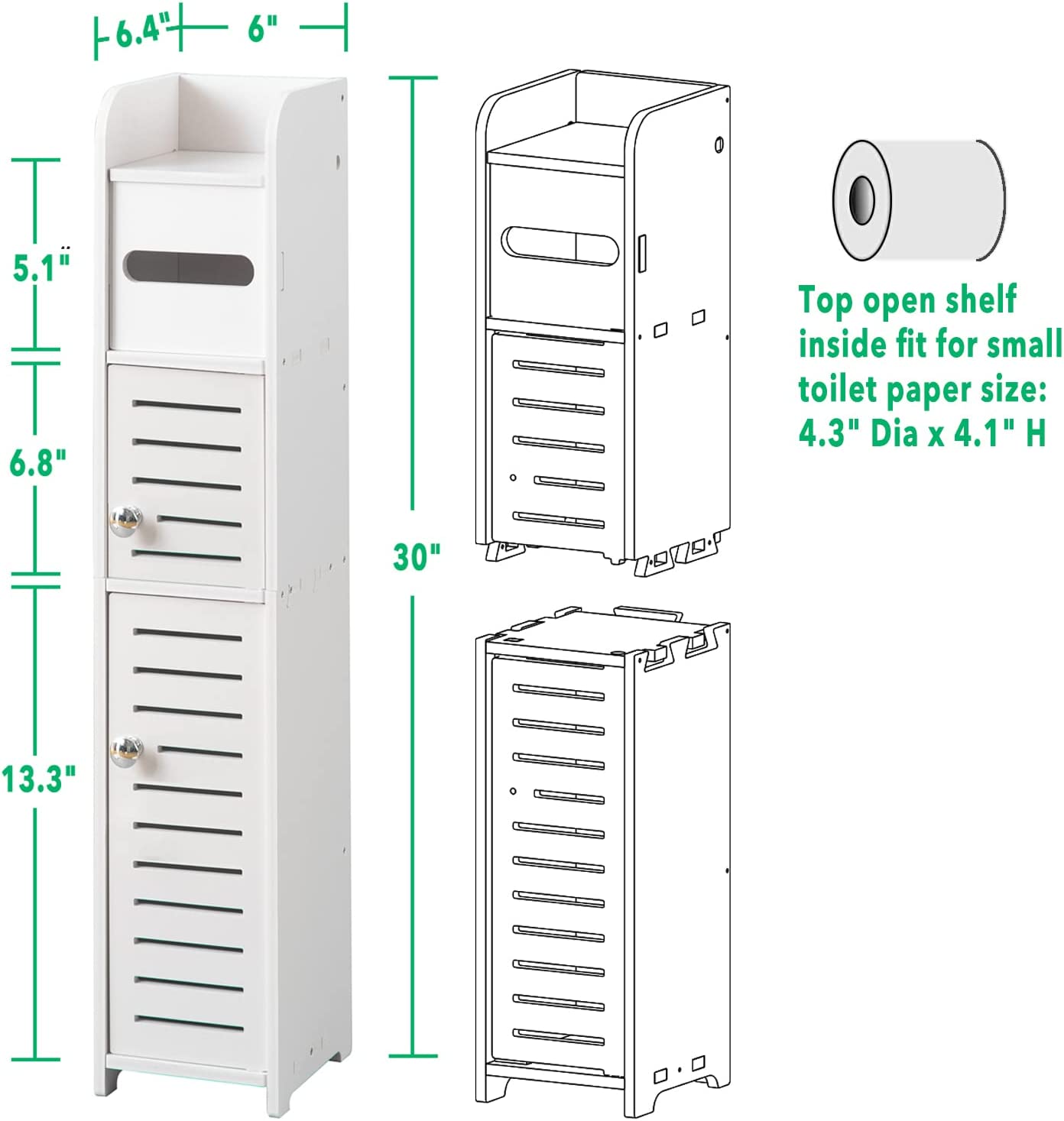 6.4" 6"

5.1"

6.8"

13.3"

30"

Top open shelf inside fit for small toilet paper size: 4.3" Dia x 4.1" H