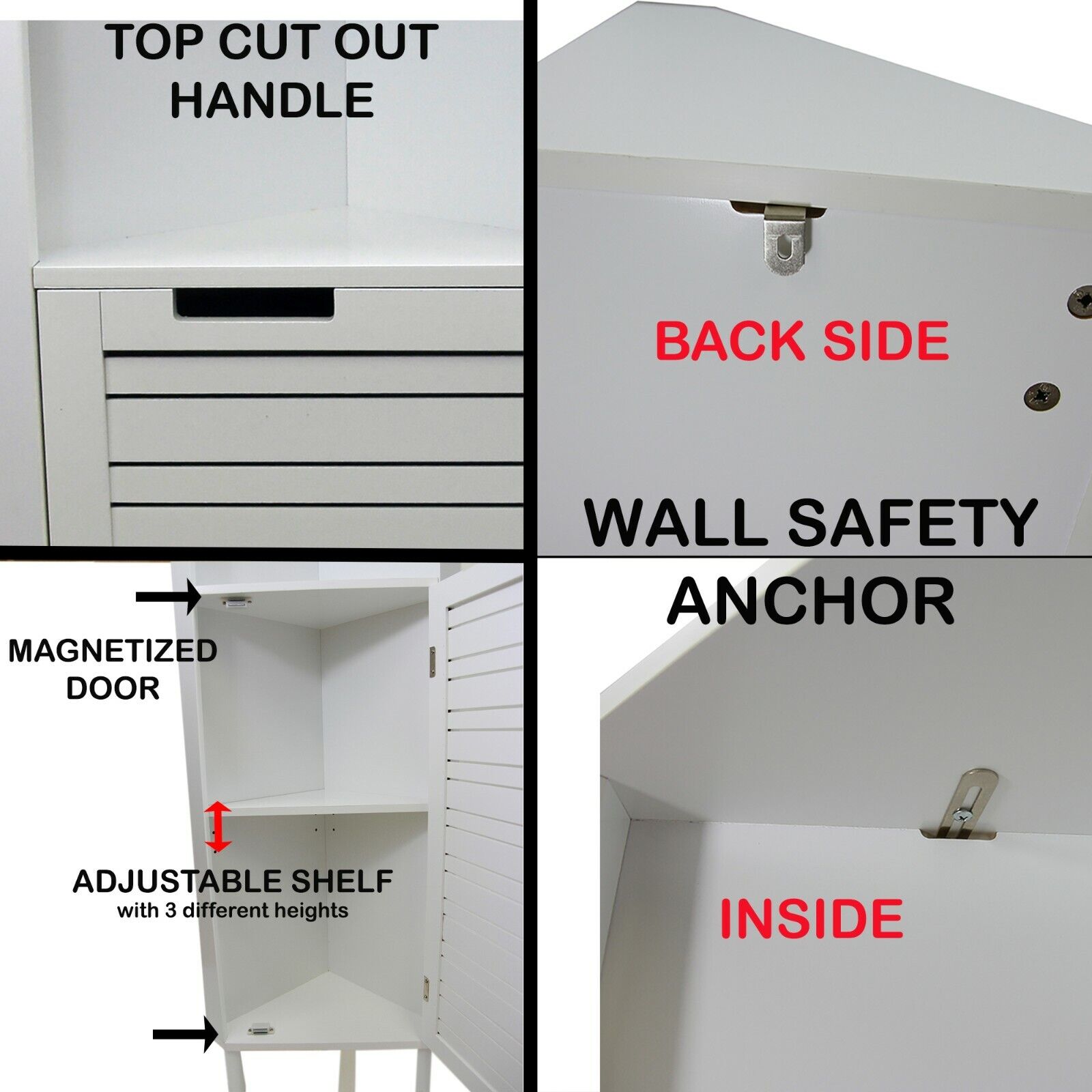 TOP CUT OUT HANDLE

BACK SIDE

WALL SAFETY ANCHOR

MAGNETIZED DOOR

ADJUSTABLE SHELF
with 3 different heights

INSIDE