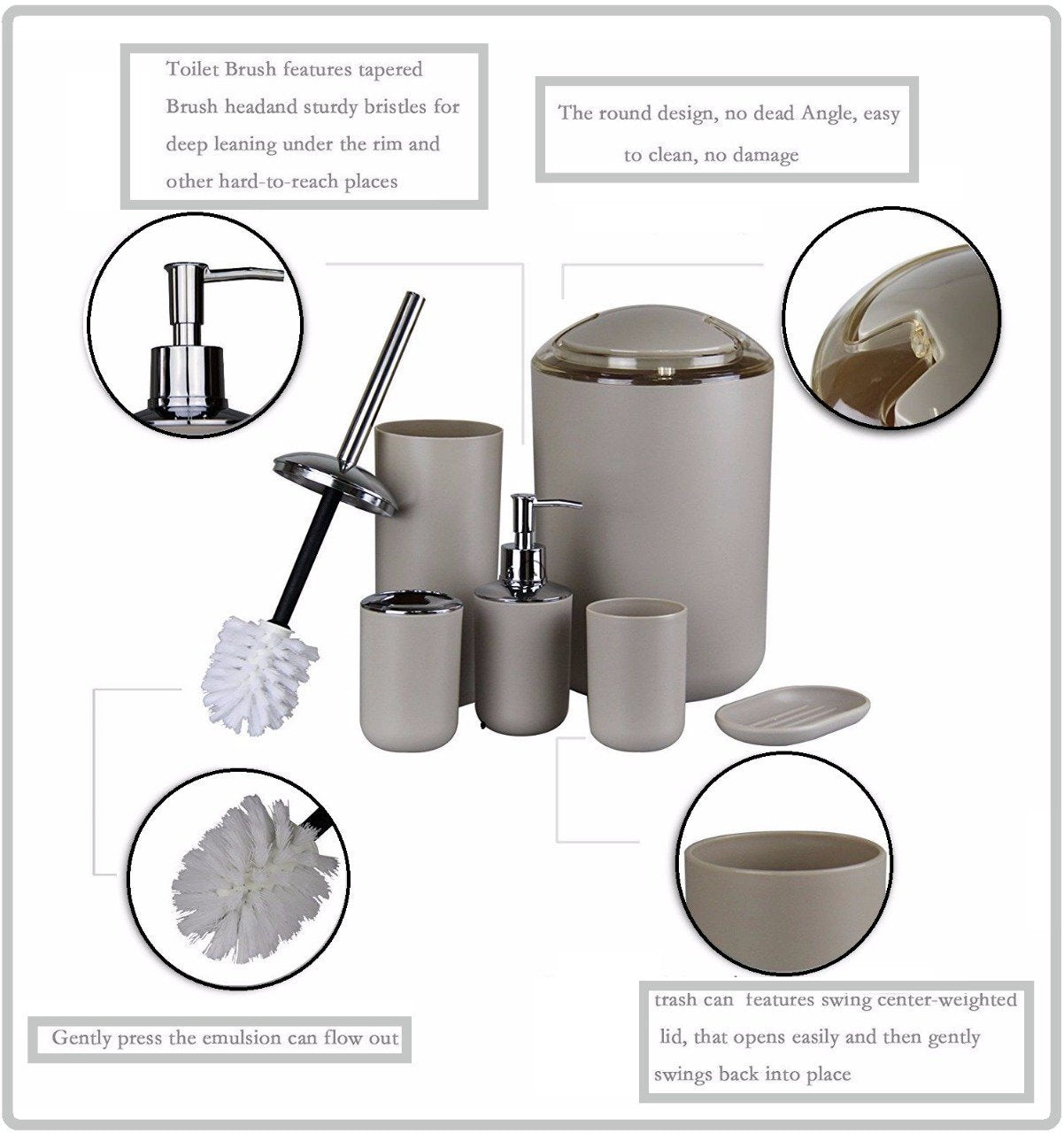 Toilet Brush features tapered Brush headand sturdy bristles for deep leaning under the rim and other hard-to-reach places

The round design, no dead Angle, easy to clean, no damage

Gently press the emulsion can flow out

trash can features swing center-weighted lid, that opens easily and then gently swings back into place