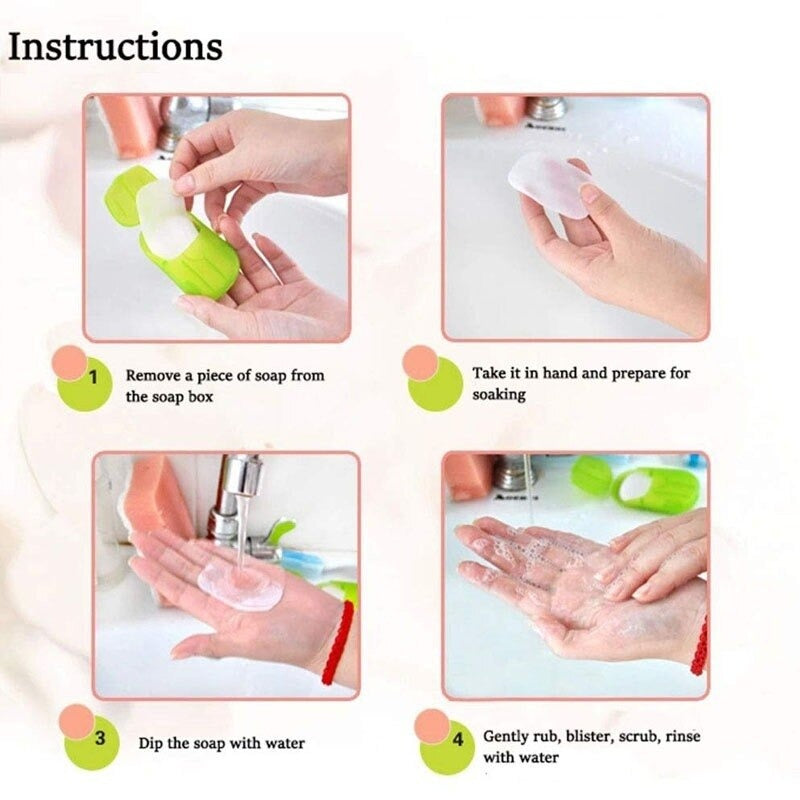 Instructions

1 Remove a piece of soap from the soap box

Take it in hand and prepare for soaking

3 Dip the soap with water

4 Gently rub, blister, scrub, rinse with water